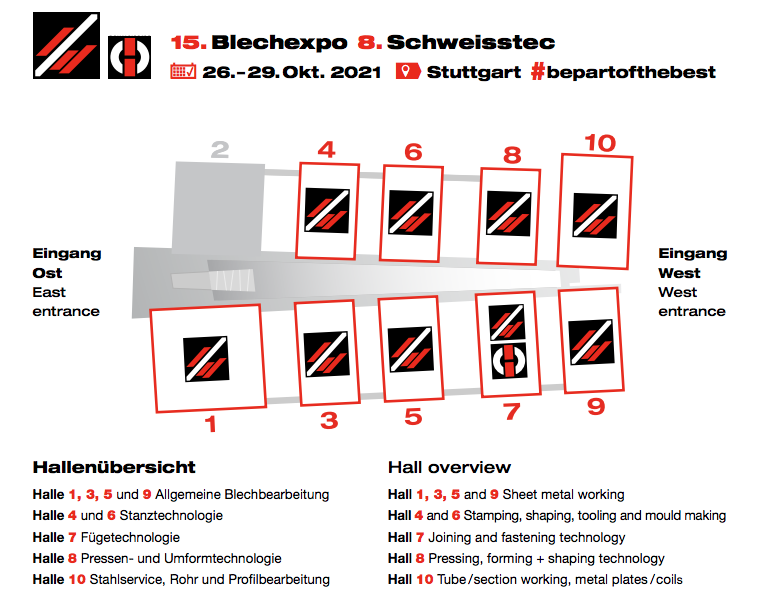 15. Blechexpo 8. Schweisstec

26.-29. Okt. 2021 Stuttgart #bepartofthebest

2 4 6 8 10

Eingang Ost
East entrance

Eingang West
West entrance

1 3 5 7 9

Hallenübersicht

Halle 1, 3, 5 und 9 Allgemeine Blechbearbeitung
Halle 4 und 6 Stanztechnologie
Halle 7 Fügetechnologie
Halle 8 Pressen- und Umformtechnologie
Halle 10 Stahlservice, Rohr und Profilbearbeitung

Hall overview

Hall 1, 3, 5 and 9 Sheet metal working
Hall 4 and 6 Stamping, shaping, tooling and mould making
Hall 7 Joining and fastening technology
Hall 8 Pressing, forming + shaping technology
Hall 10 Tube/section working, metal plates/coils